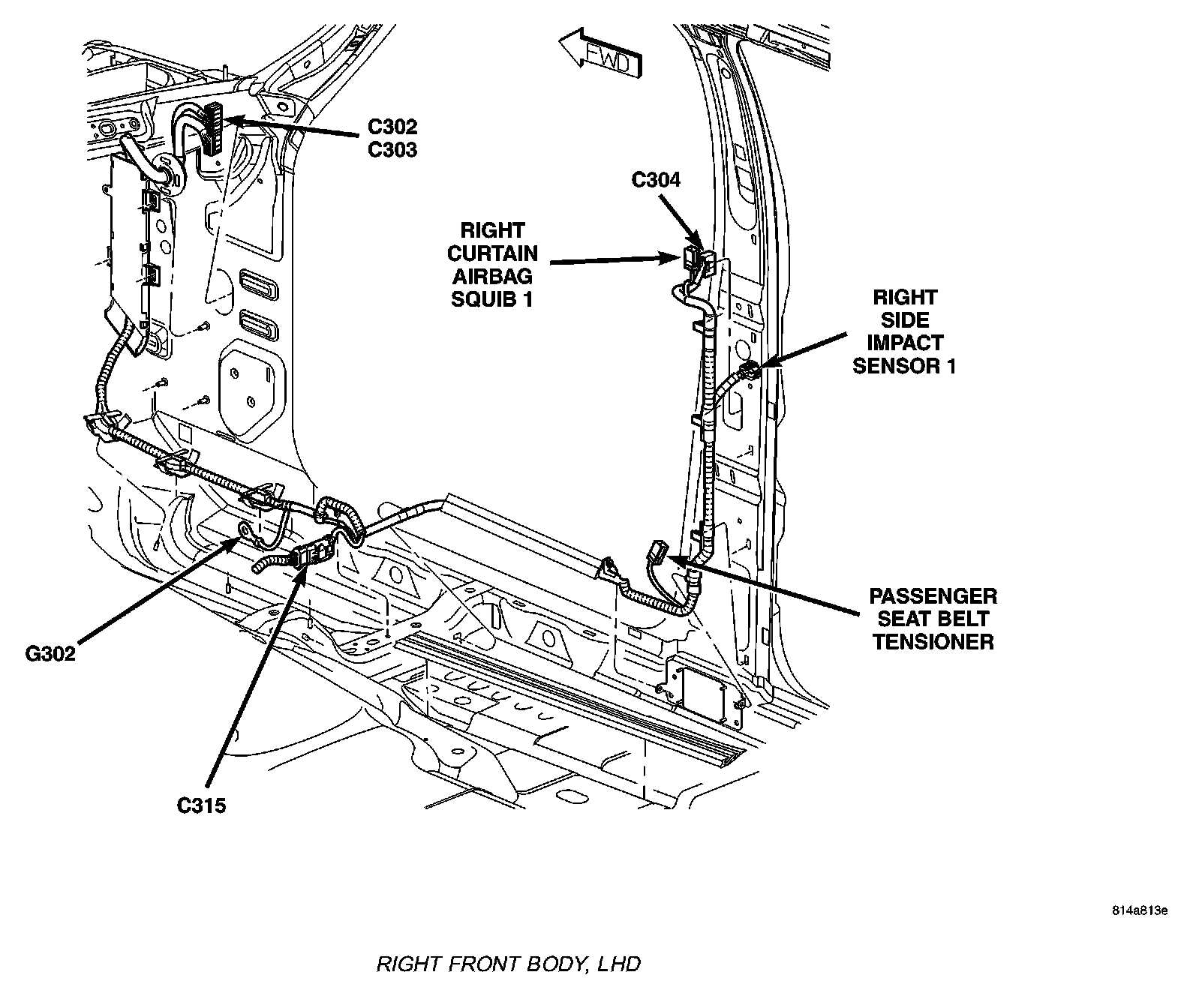 FWD

C302
C303

C304

RIGHT CURTAIN AIRBAG SQUIB 1

RIGHT SIDE IMPACT SENSOR 1

PASSENGER SEAT BELT TENSIONER

G302

C315

814a813e

RIGHT FRONT BODY, LHD