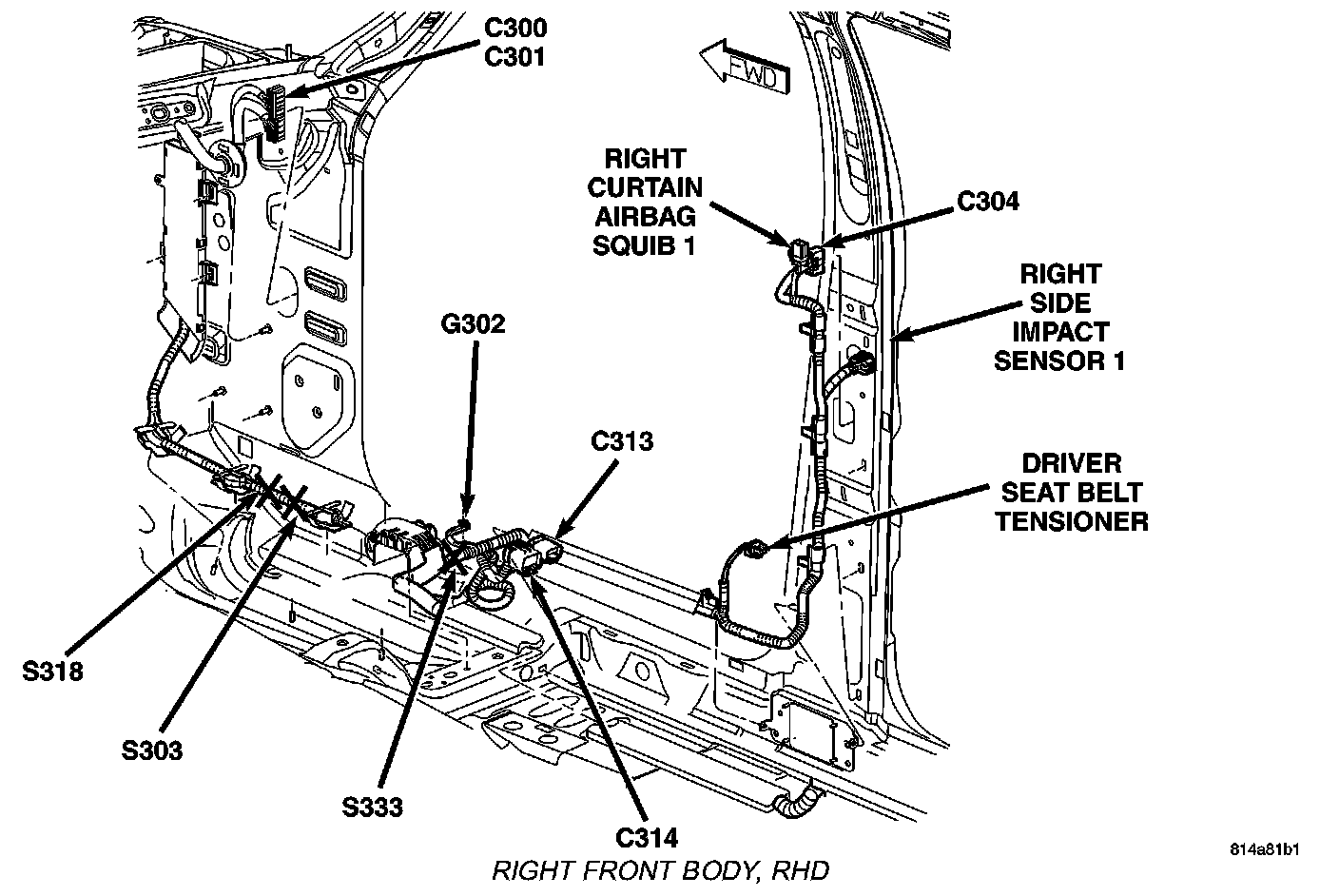 C300
C301

FWD

RIGHT
CURTAIN
AIRBAG
SQUIB 1

C304

RIGHT
SIDE
IMPACT
SENSOR 1

G302

C313

DRIVER
SEAT BELT
TENSIONER

S318

S303

S333

C314

814a81b1

RIGHT FRONT BODY, RHD