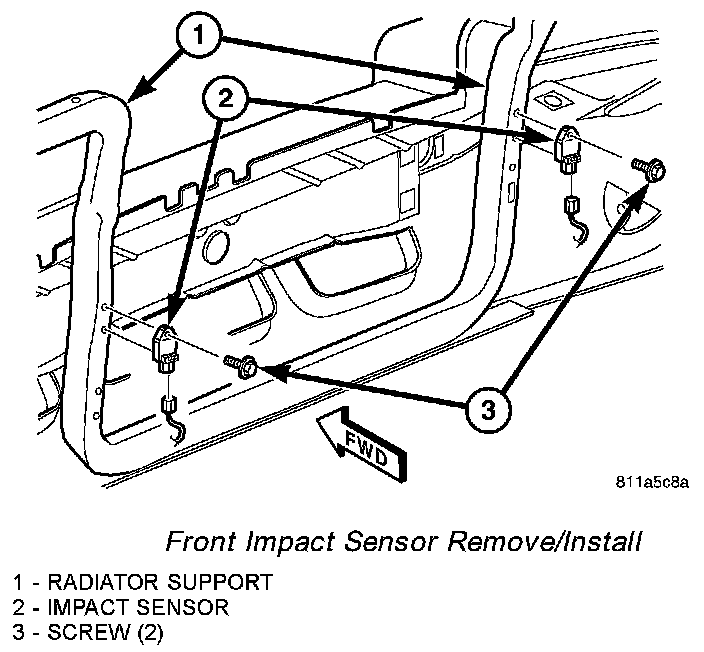 1

2

3

FWD

811a5c8a

Front Impact Sensor Remove/Install

1 - RADIATOR SUPPORT
2 - IMPACT SENSOR
3 - SCREW (2)