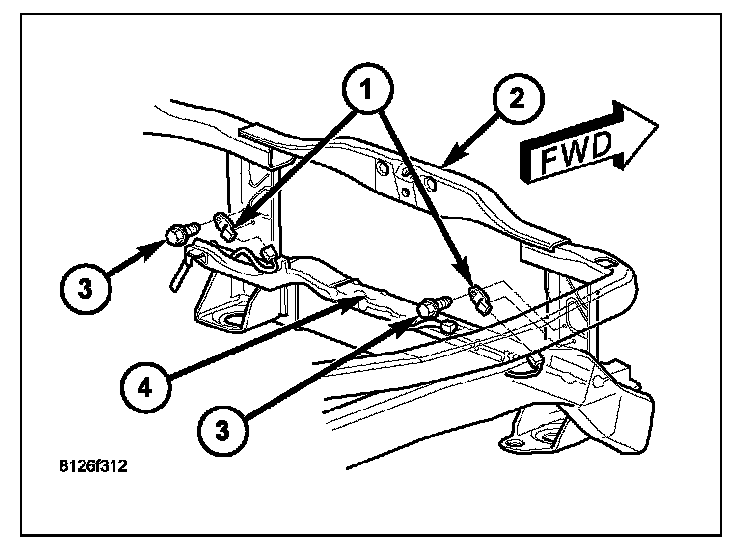 1
2
FWD
3
4
3
8126f312