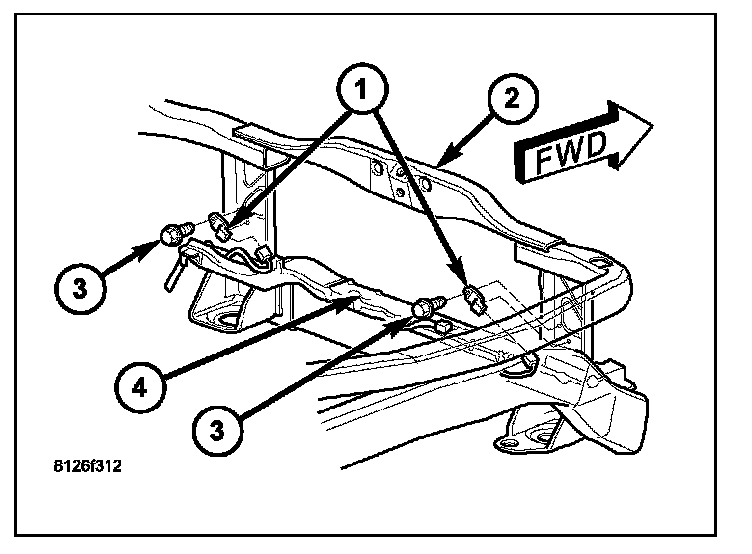 1
2
FWD
3
4
3
8126f312