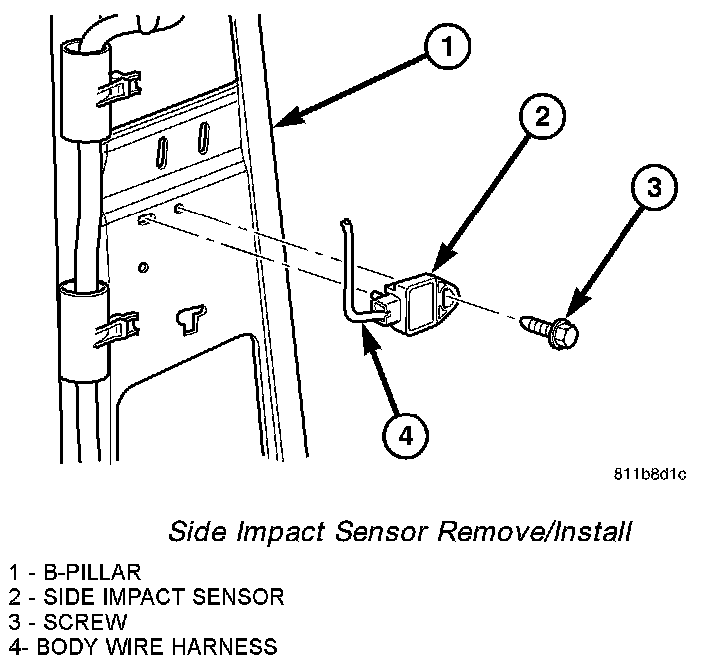 1
2
3
4

811b8d1c

Side Impact Sensor Remove/Install

1 - B-PILLAR
2 - SIDE IMPACT SENSOR
3 - SCREW
4- BODY WIRE HARNESS