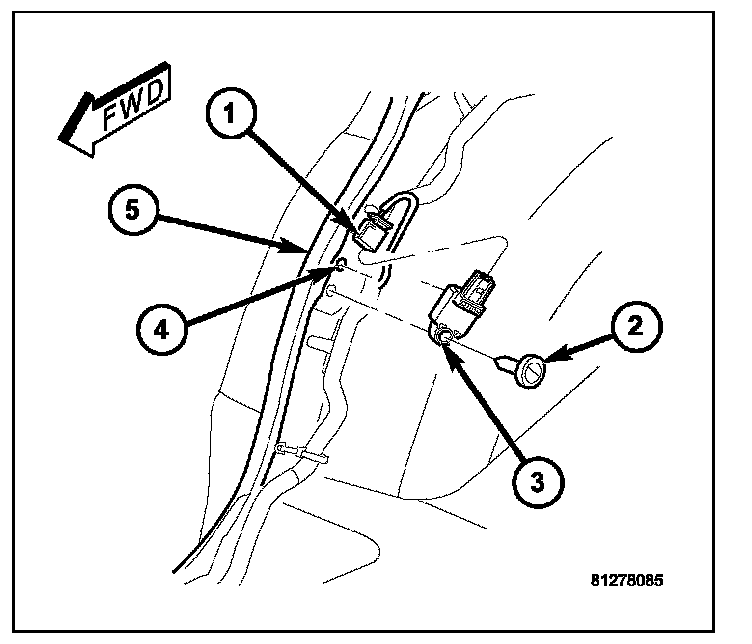 FWD

1

5

4

2

3

81278085