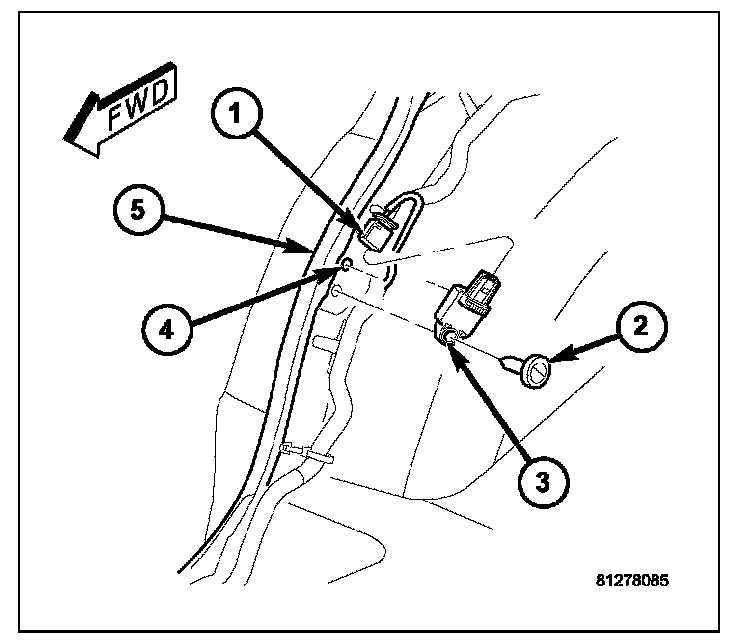 FWD

1

5

4

2

3

81278085