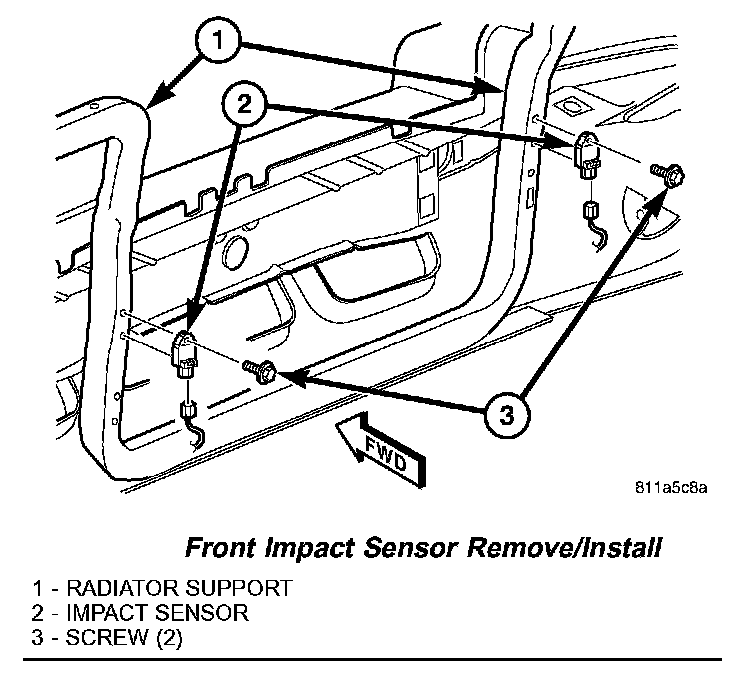 1
2
3
FWD
811a5c8a

Front Impact Sensor Remove/Install

1 - RADIATOR SUPPORT
2 - IMPACT SENSOR
3 - SCREW (2)