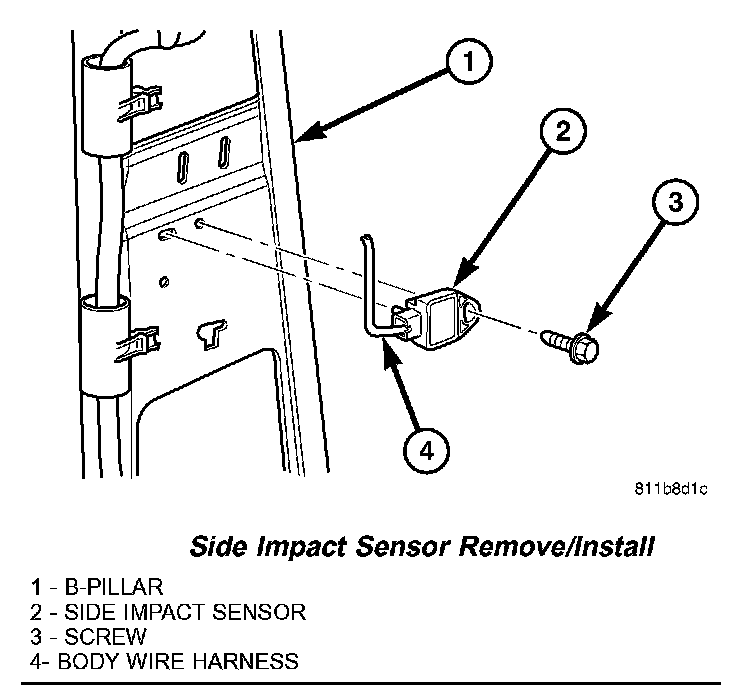 1

2

3

4

811b8d1c

Side Impact Sensor Remove/Install

1 - B-PILLAR
2 - SIDE IMPACT SENSOR
3 - SCREW
4- BODY WIRE HARNESS