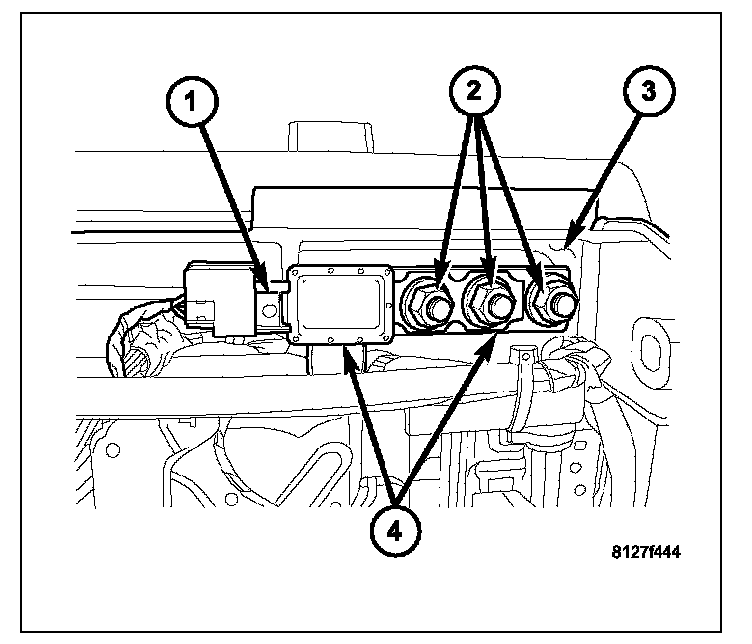 1
2
3
4
8127f444