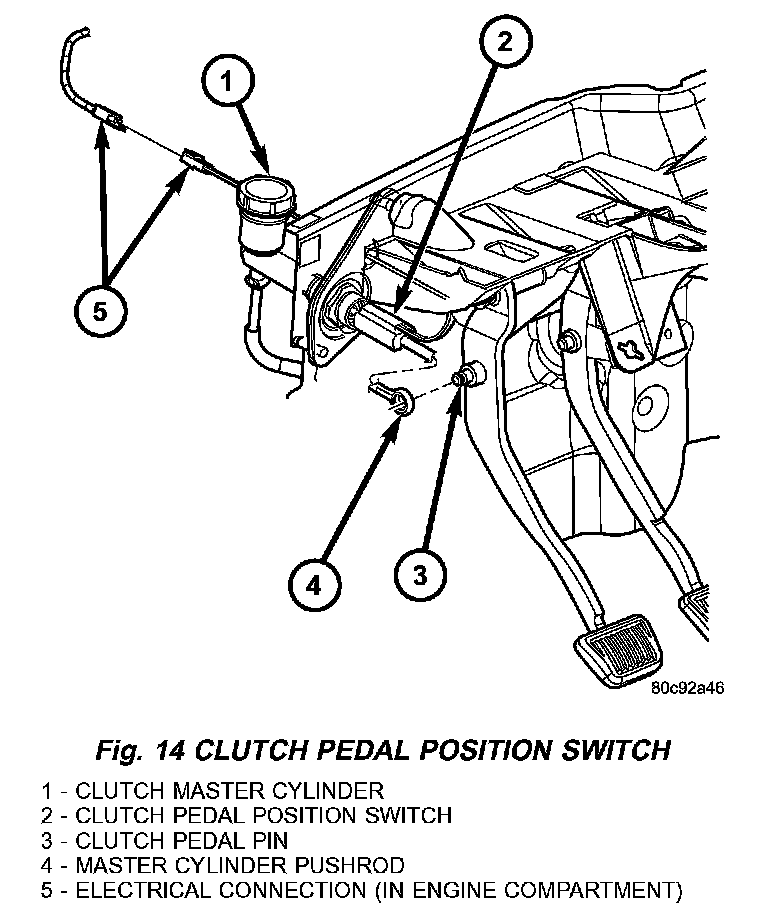 1
2
5
4
3
80c92a46

Fig. 14 CLUTCH PEDAL POSITION SWITCH

1 - CLUTCH MASTER CYLINDER
2 - CLUTCH PEDAL POSITION SWITCH
3 - CLUTCH PEDAL PIN
4 - MASTER CYLINDER PUSHROD
5 - ELECTRICAL CONNECTION (IN ENGINE COMPARTMENT)