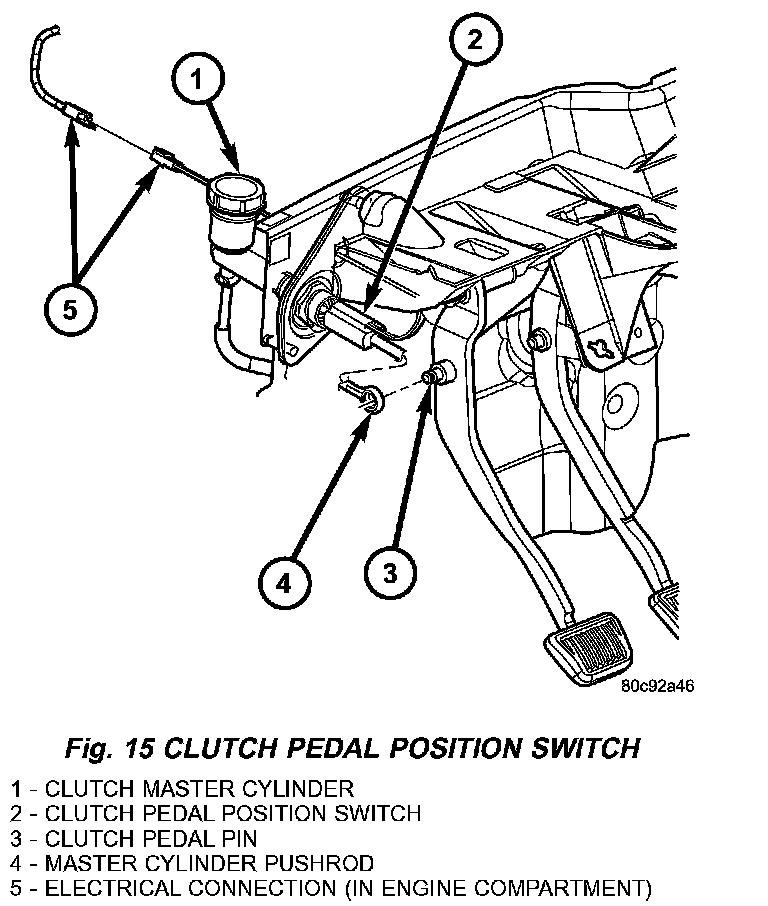 1

2

5

4

3

80c92a46

Fig. 15 CLUTCH PEDAL POSITION SWITCH

1 - CLUTCH MASTER CYLINDER
2 - CLUTCH PEDAL POSITION SWITCH
3 - CLUTCH PEDAL PIN
4 - MASTER CYLINDER PUSHROD
5 - ELECTRICAL CONNECTION (IN ENGINE COMPARTMENT)