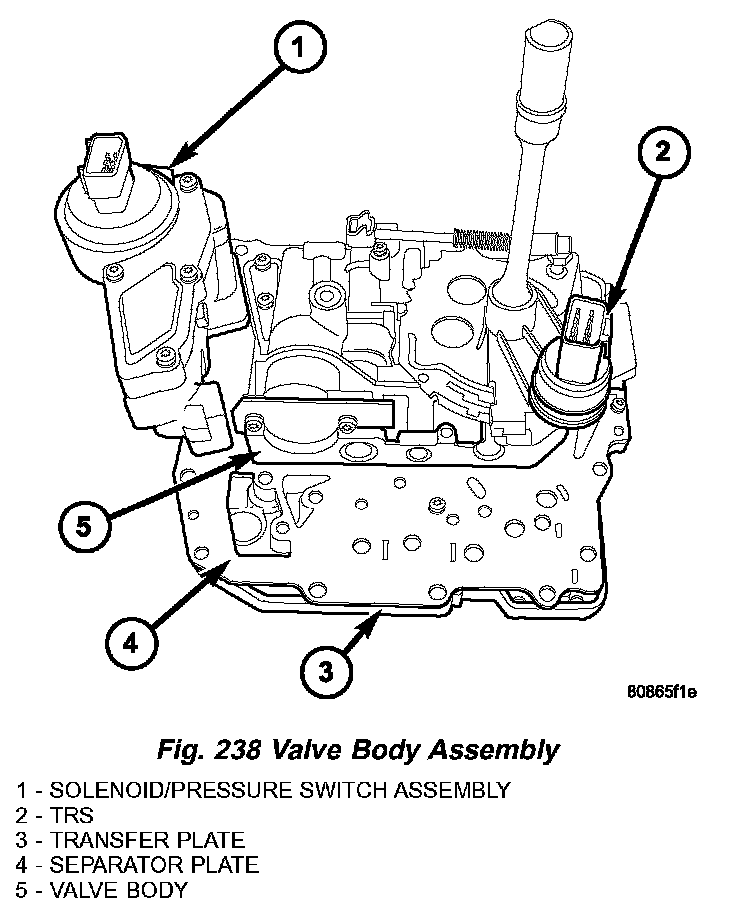 1

2

5

4

3

80865f1e

Fig. 238 Valve Body Assembly

1 - SOLENOID/PRESSURE SWITCH ASSEMBLY
2 - TRS
3 - TRANSFER PLATE
4 - SEPARATOR PLATE
5 - VALVE BODY