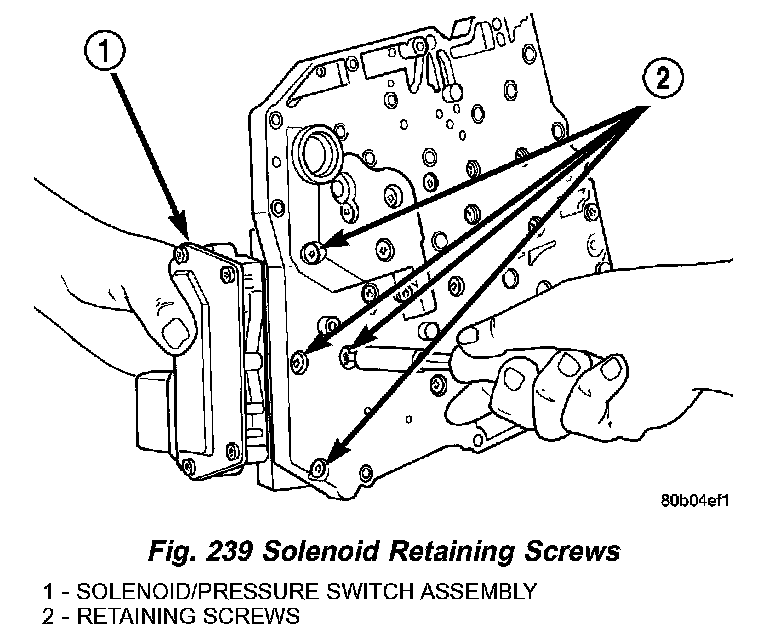 1

2

80b04ef1

Fig. 239 Solenoid Retaining Screws

1 - SOLENOID/PRESSURE SWITCH ASSEMBLY
2 - RETAINING SCREWS