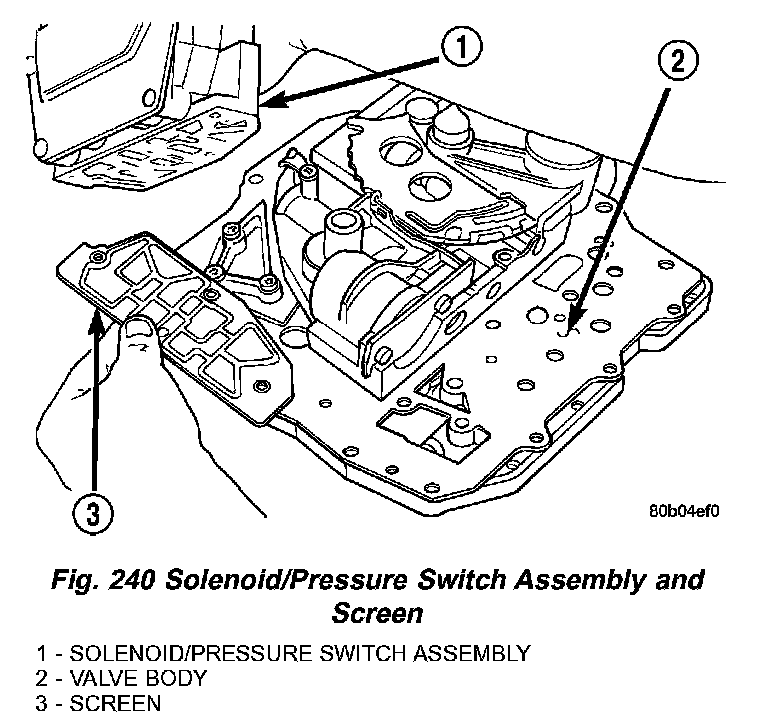 1

2

3

80b04ef0

Fig. 240 Solenoid/Pressure Switch Assembly and Screen

1 - SOLENOID/PRESSURE SWITCH ASSEMBLY
2 - VALVE BODY
3 - SCREEN