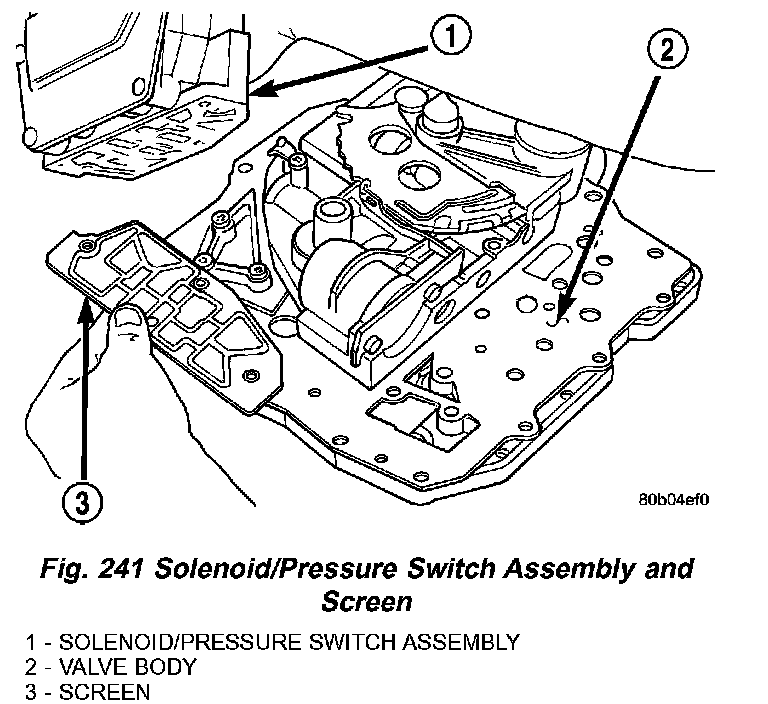 1
2
3
80b04ef0

Fig. 241 Solenoid/Pressure Switch Assembly and Screen

1 - SOLENOID/PRESSURE SWITCH ASSEMBLY
2 - VALVE BODY
3 - SCREEN