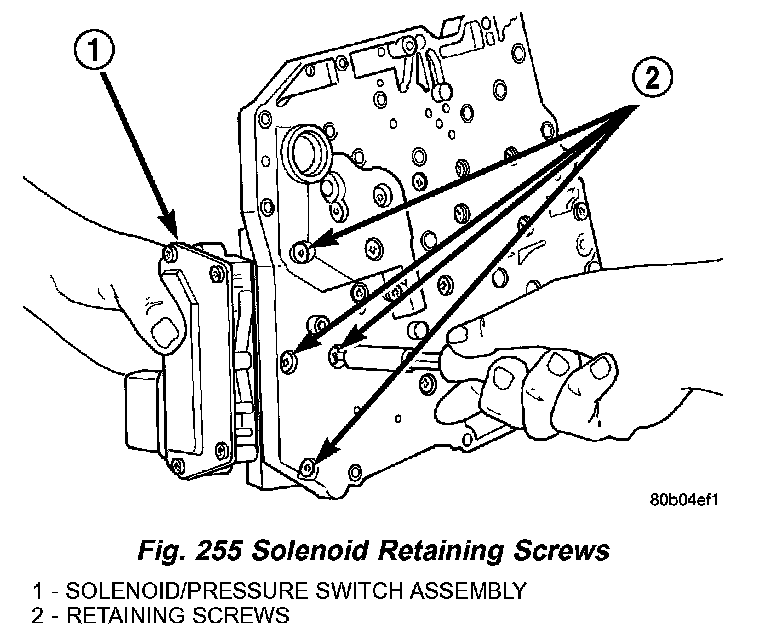 1

2

80b04ef1

Fig. 255 Solenoid Retaining Screws

1 - SOLENOID/PRESSURE SWITCH ASSEMBLY
2 - RETAINING SCREWS