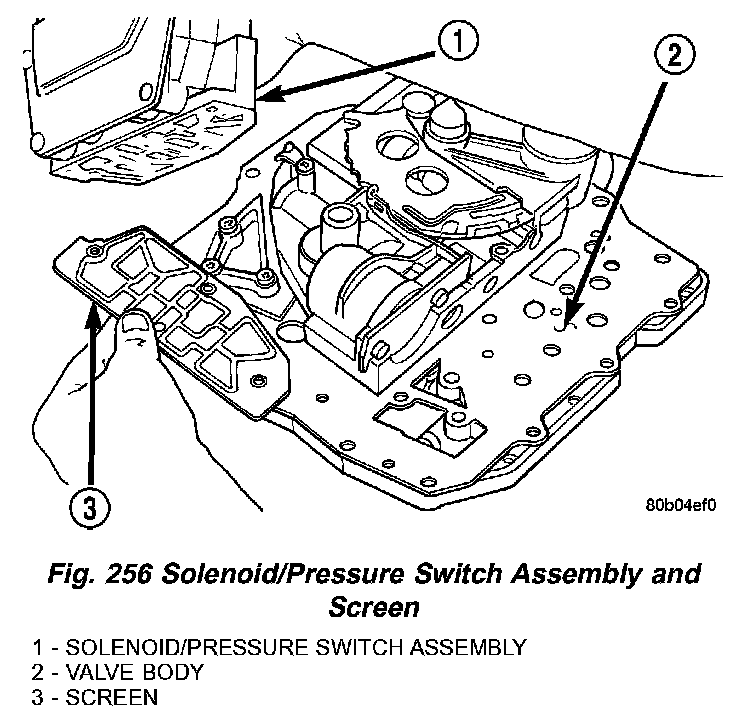 1

2

3

80b04ef0

Fig. 256 Solenoid/Pressure Switch Assembly and Screen

1 - SOLENOID/PRESSURE SWITCH ASSEMBLY
2 - VALVE BODY
3 - SCREEN