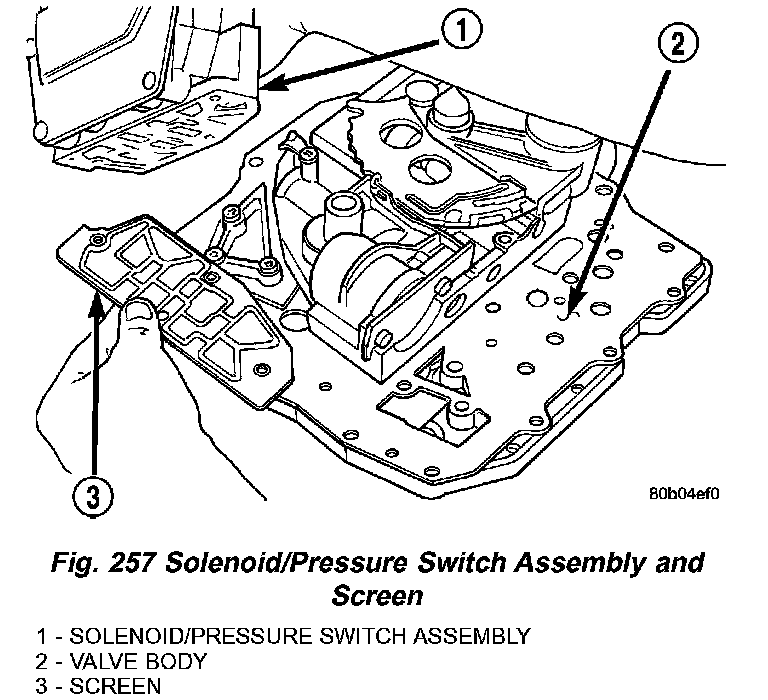 1
2
3
80b04ef0

Fig. 257 Solenoid/Pressure Switch Assembly and Screen

1 - SOLENOID/PRESSURE SWITCH ASSEMBLY
2 - VALVE BODY
3 - SCREEN