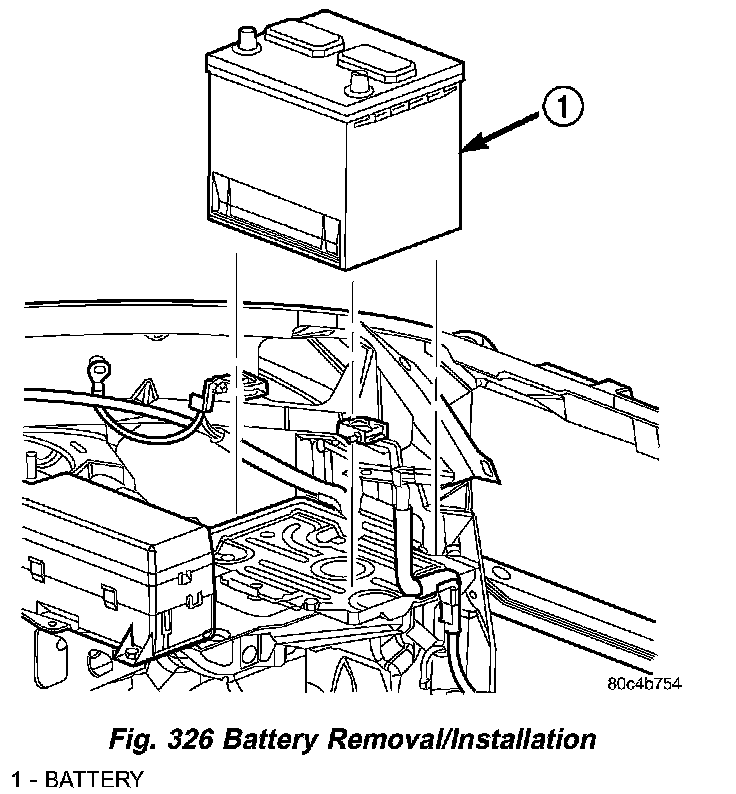 1

80c4b754

Fig. 326 Battery Removal/Installation

1 - BATTERY