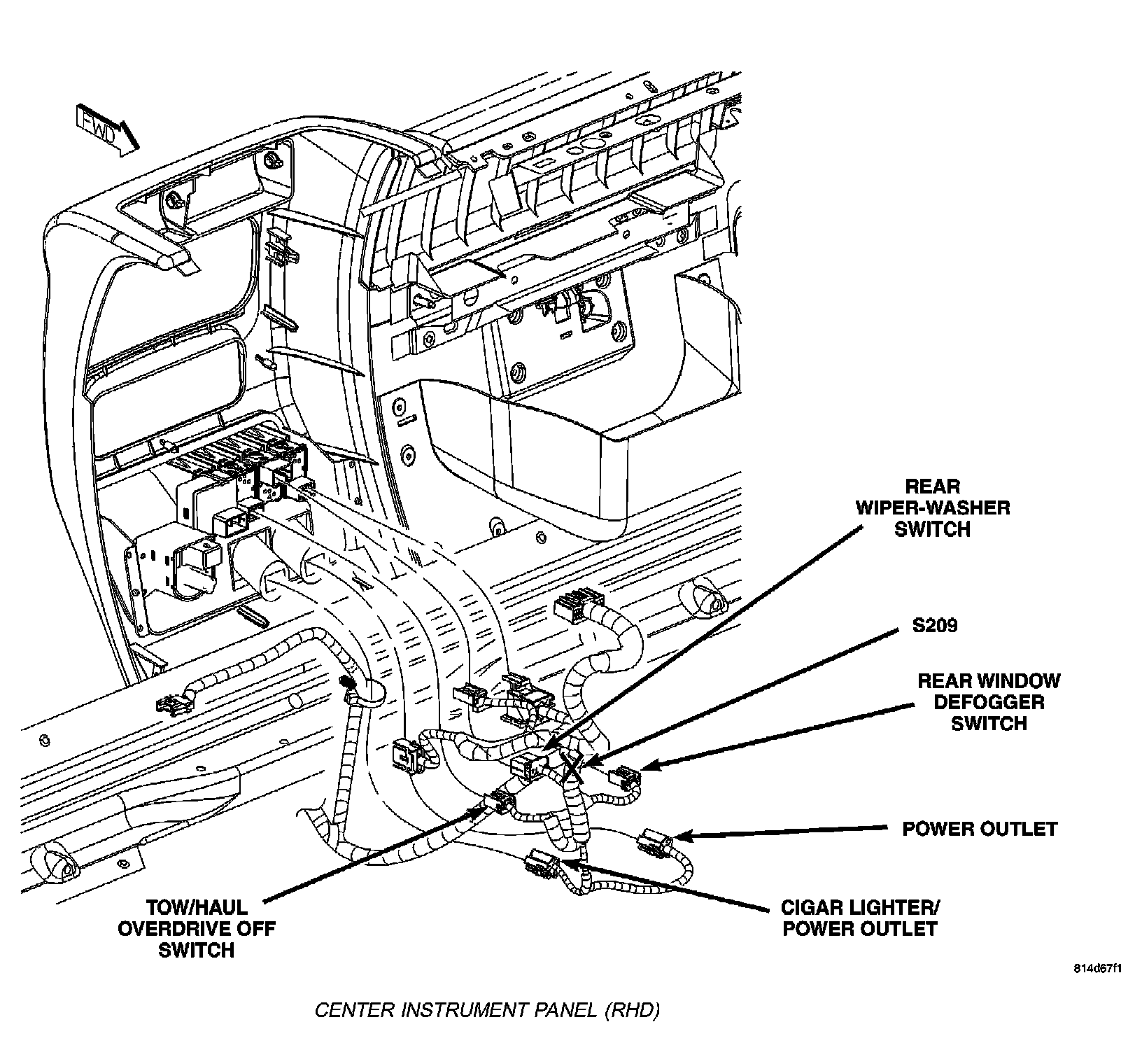 FWD

REAR WIPER-WASHER SWITCH

S209

REAR WINDOW DEFOGGER SWITCH

POWER OUTLET

CIGAR LIGHTER/ POWER OUTLET

TOW/HAUL OVERDRIVE OFF SWITCH

814d67f1

CENTER INSTRUMENT PANEL (RHD)