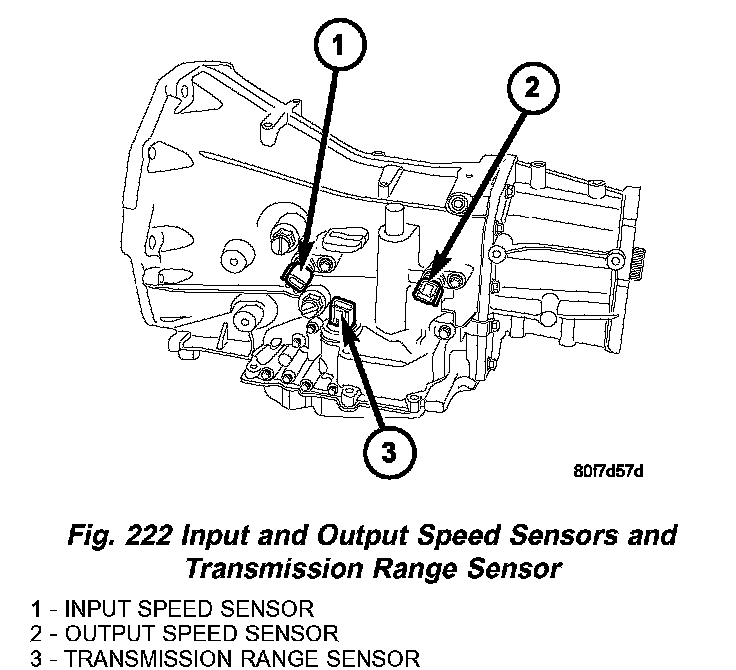 1

2

3

80f7d57d

Fig. 222 Input and Output Speed Sensors and Transmission Range Sensor

1 - INPUT SPEED SENSOR
2 - OUTPUT SPEED SENSOR
3 - TRANSMISSION RANGE SENSOR