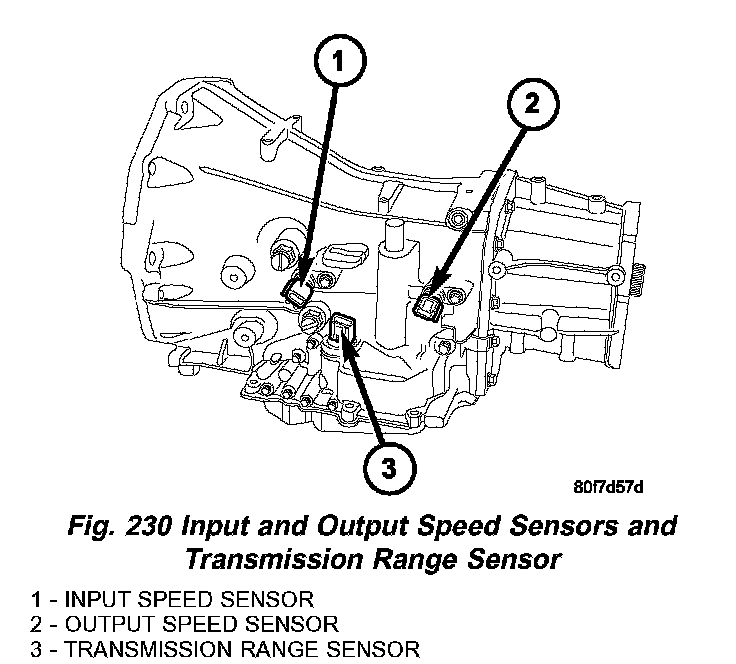 1

2

3

80f7d57d

Fig. 230 Input and Output Speed Sensors and Transmission Range Sensor

1 - INPUT SPEED SENSOR
2 - OUTPUT SPEED SENSOR
3 - TRANSMISSION RANGE SENSOR