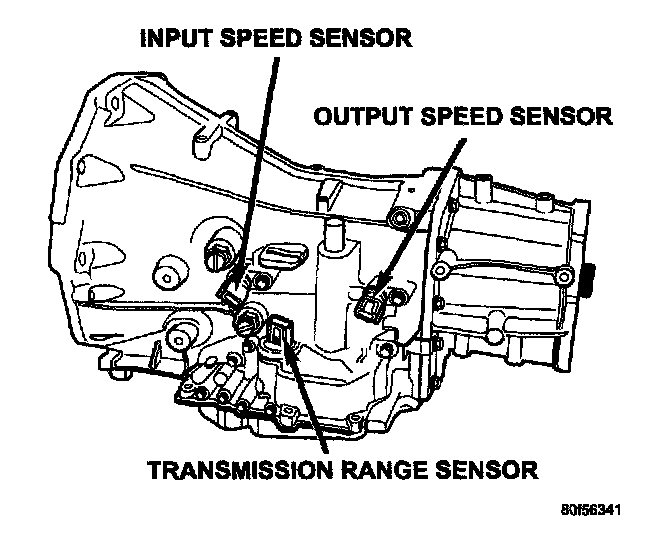 INPUT SPEED SENSOR

OUTPUT SPEED SENSOR

TRANSMISSION RANGE SENSOR

80f56341