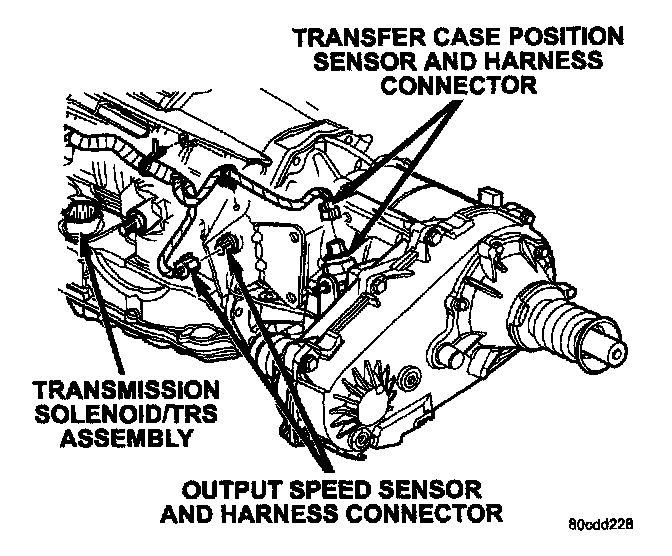 TRANSFER CASE POSITION SENSOR AND HARNESS CONNECTOR

AMP

TRANSMISSION SOLENOID/TRS ASSEMBLY

OUTPUT SPEED SENSOR AND HARNESS CONNECTOR

80cdd228