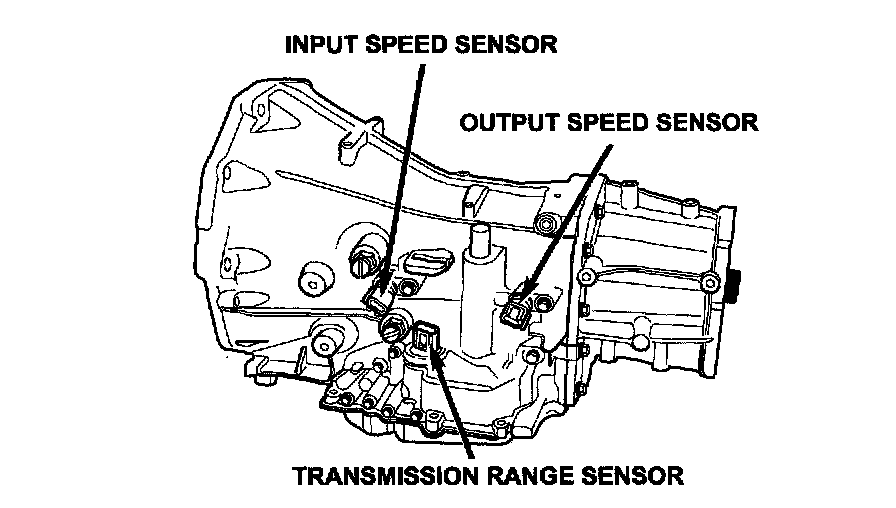 INPUT SPEED SENSOR

OUTPUT SPEED SENSOR

TRANSMISSION RANGE SENSOR