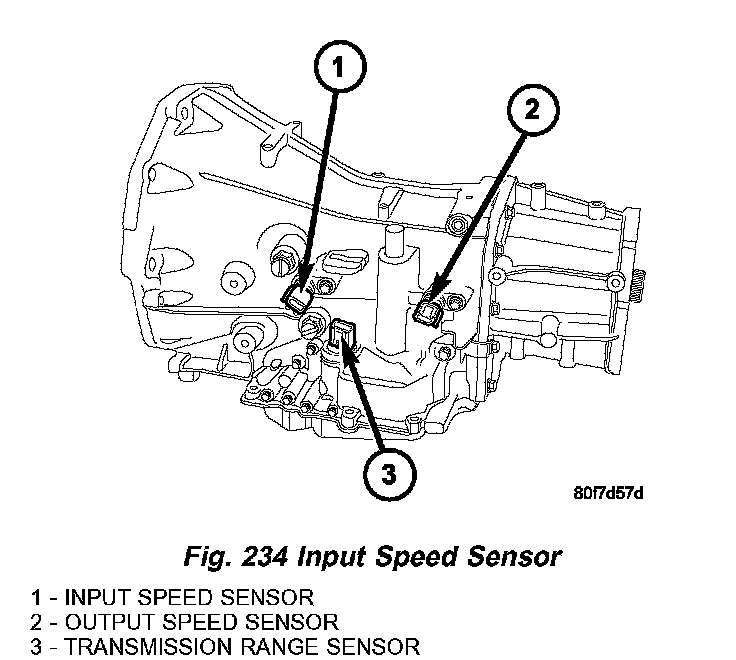 1

2

3

80f7d57d

Fig. 234 Input Speed Sensor

1 - INPUT SPEED SENSOR
2 - OUTPUT SPEED SENSOR
3 - TRANSMISSION RANGE SENSOR