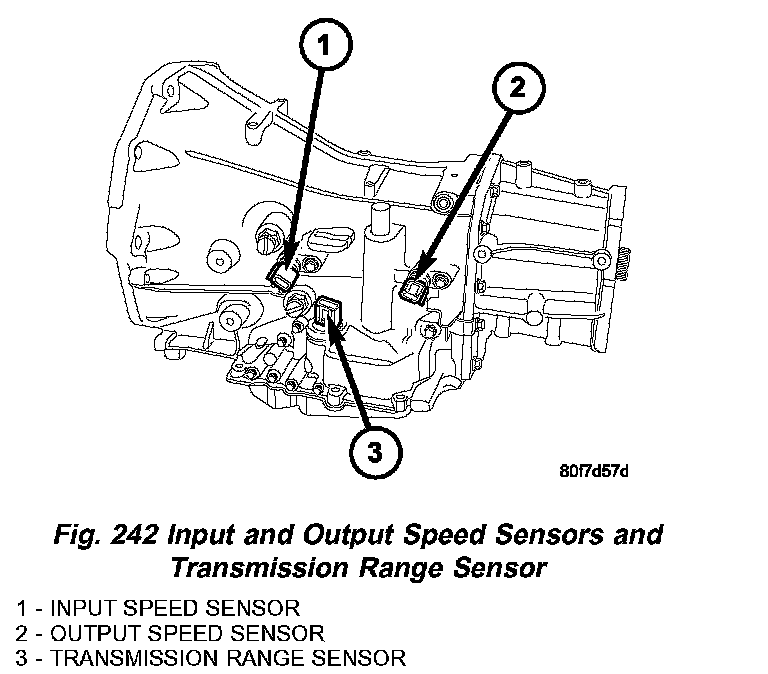 1

2

3

80f7d57d

Fig. 242 Input and Output Speed Sensors and Transmission Range Sensor

1 - INPUT SPEED SENSOR
2 - OUTPUT SPEED SENSOR
3 - TRANSMISSION RANGE SENSOR