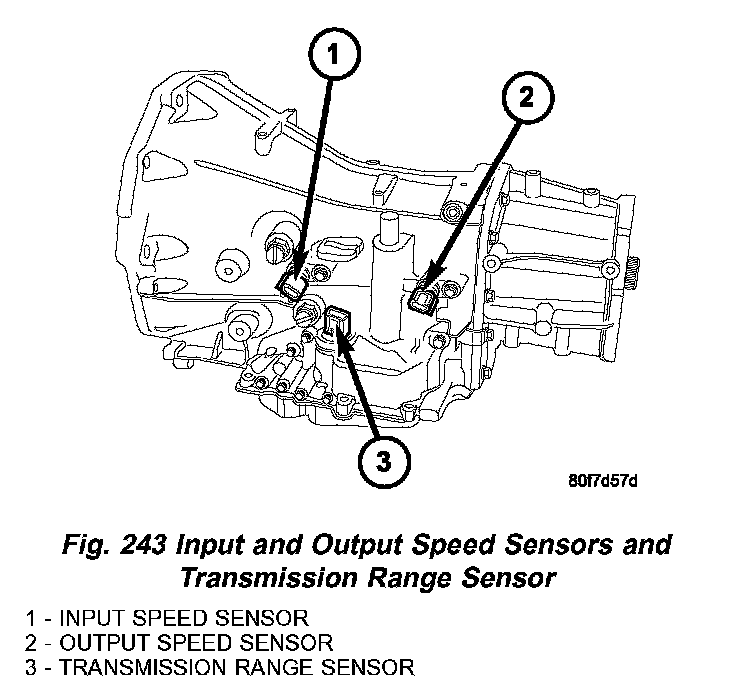 1

2

3

80f7d57d

Fig. 243 Input and Output Speed Sensors and Transmission Range Sensor

1 - INPUT SPEED SENSOR
2 - OUTPUT SPEED SENSOR
3 - TRANSMISSION RANGE SENSOR