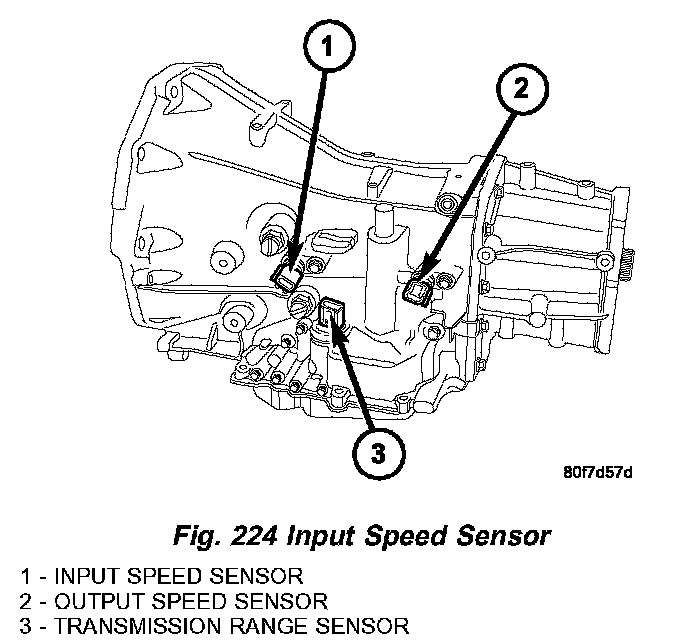 1

2

3

80f7d57d

Fig. 224 Input Speed Sensor

1 - INPUT SPEED SENSOR
2 - OUTPUT SPEED SENSOR
3 - TRANSMISSION RANGE SENSOR