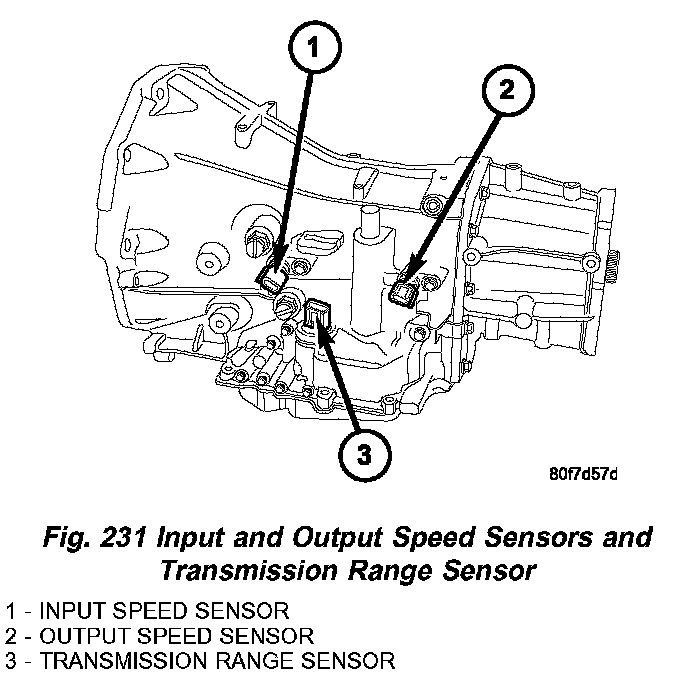 1

2

3

80f7d57d

Fig. 231 Input and Output Speed Sensors and Transmission Range Sensor

1 - INPUT SPEED SENSOR
2 - OUTPUT SPEED SENSOR
3 - TRANSMISSION RANGE SENSOR