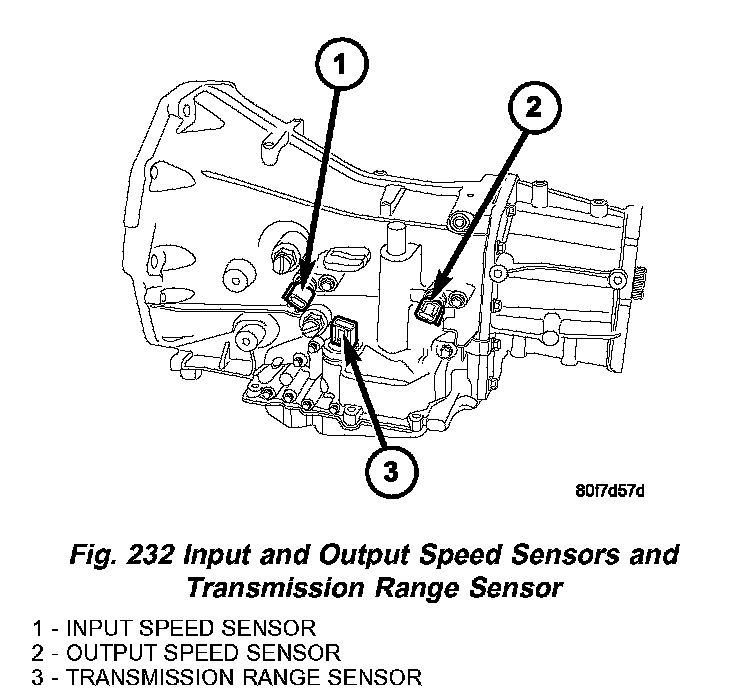 1

2

3

80f7d57d

Fig. 232 Input and Output Speed Sensors and Transmission Range Sensor

1 - INPUT SPEED SENSOR
2 - OUTPUT SPEED SENSOR
3 - TRANSMISSION RANGE SENSOR