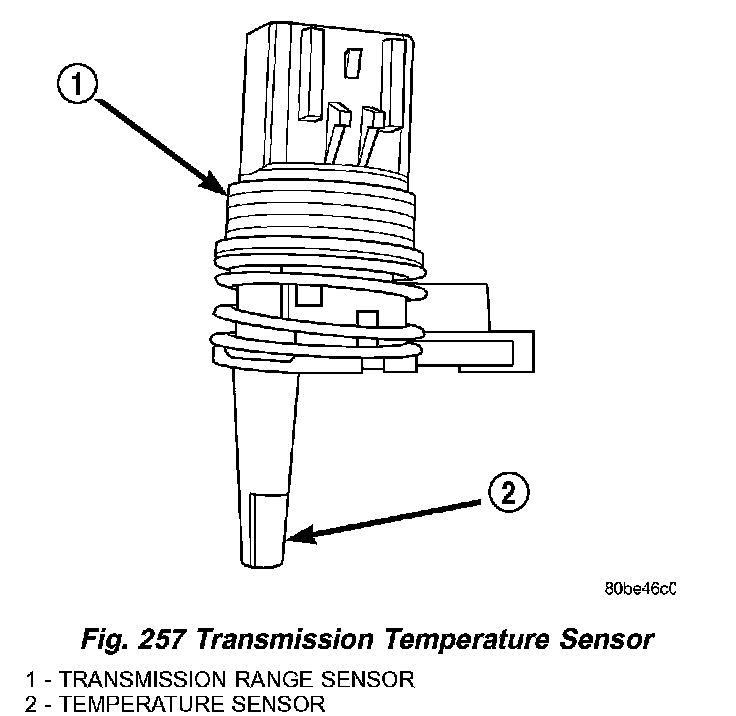 1

2

80be46c0

Fig. 257 Transmission Temperature Sensor

1 - TRANSMISSION RANGE SENSOR
2 - TEMPERATURE SENSOR