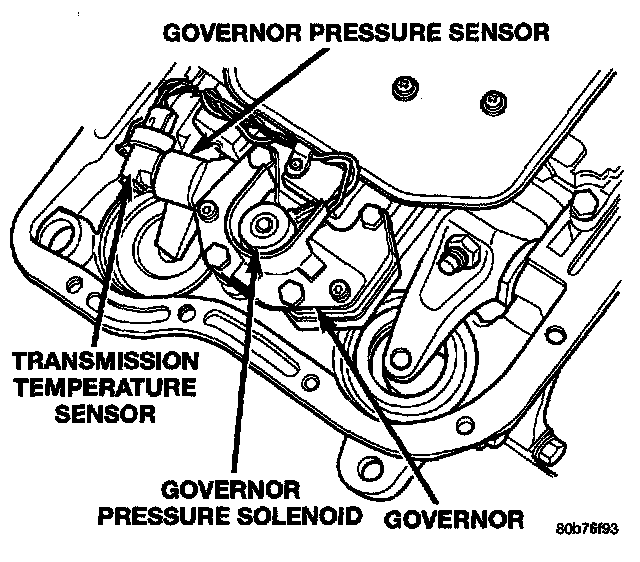 GOVERNOR PRESSURE SENSOR

TRANSMISSION TEMPERATURE SENSOR

GOVERNOR PRESSURE SOLENOID

GOVERNOR

80b76f93