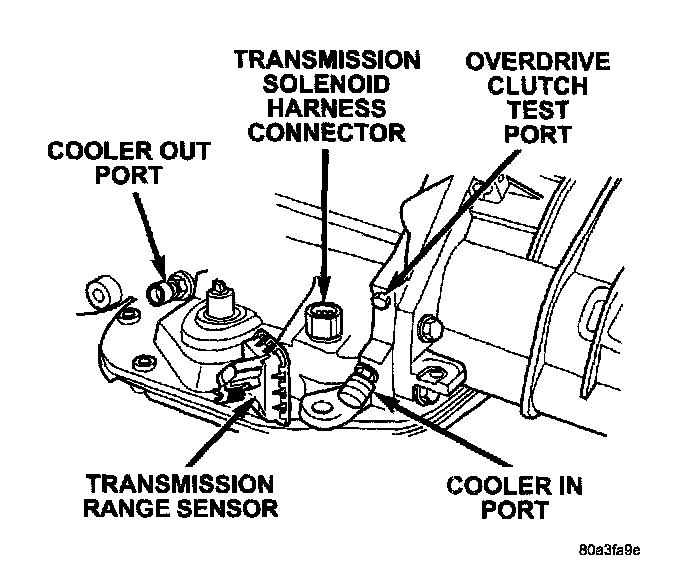 TRANSMISSION SOLENOID HARNESS CONNECTOR

OVERDRIVE CLUTCH TEST PORT

COOLER OUT PORT

TRANSMISSION RANGE SENSOR

COOLER IN PORT

80a3fa9e