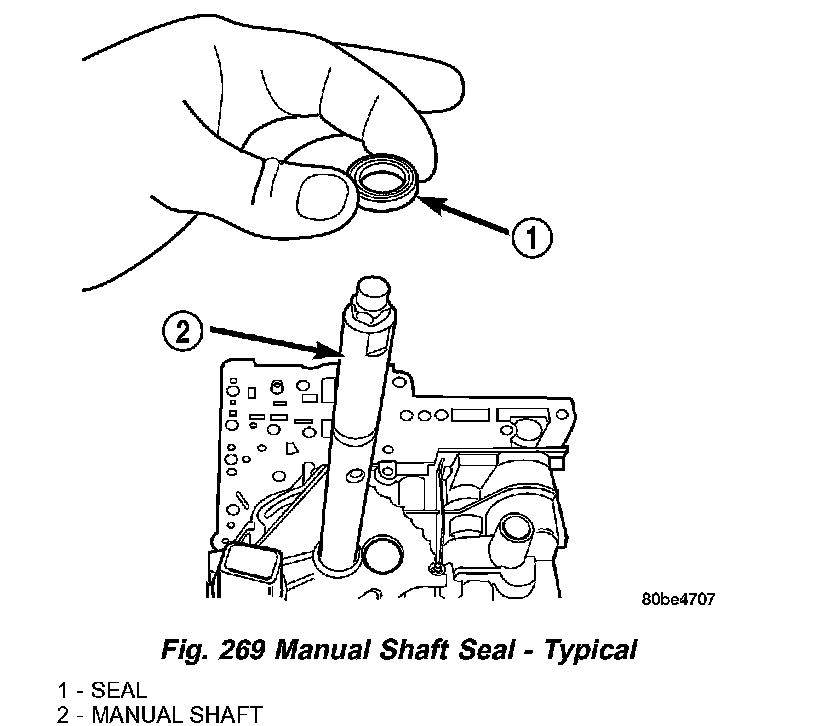 1

2

80be4707

Fig. 269 Manual Shaft Seal - Typical

1 - SEAL
2 - MANUAL SHAFT