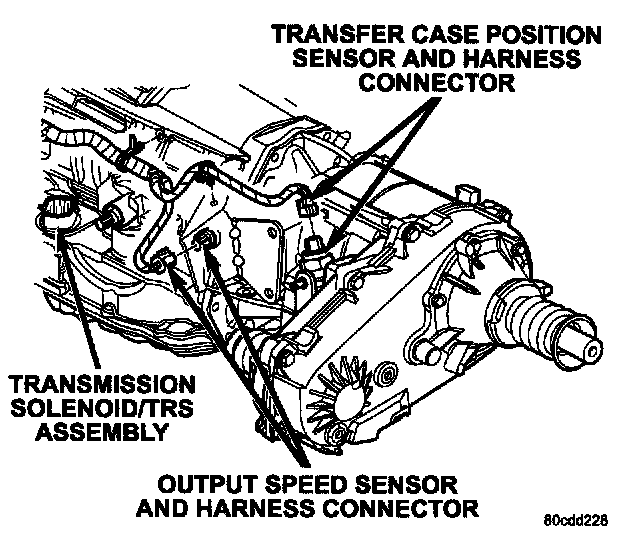 TRANSFER CASE POSITION SENSOR AND HARNESS CONNECTOR

TRANSMISSION SOLENOID/TRS ASSEMBLY

OUTPUT SPEED SENSOR AND HARNESS CONNECTOR

80cdd228