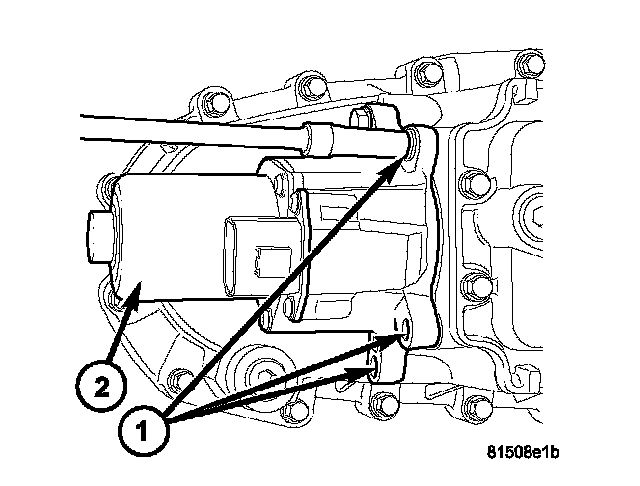 2

1

81508e1b