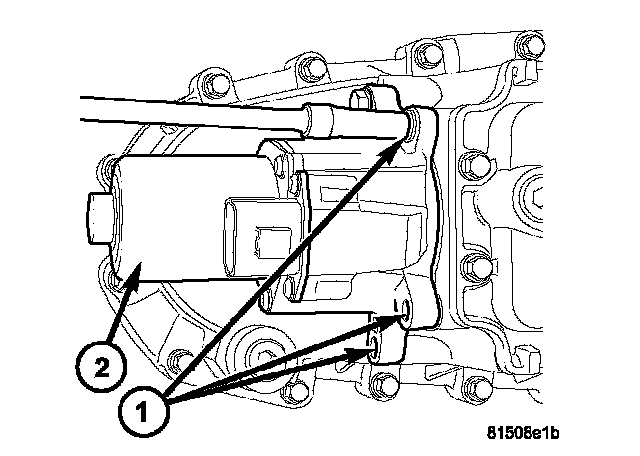 2

1

81508e1b