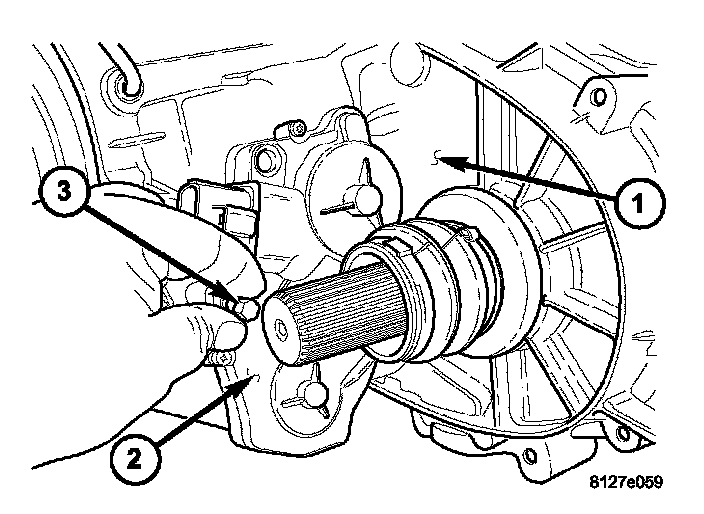 3
1
2
8127e059