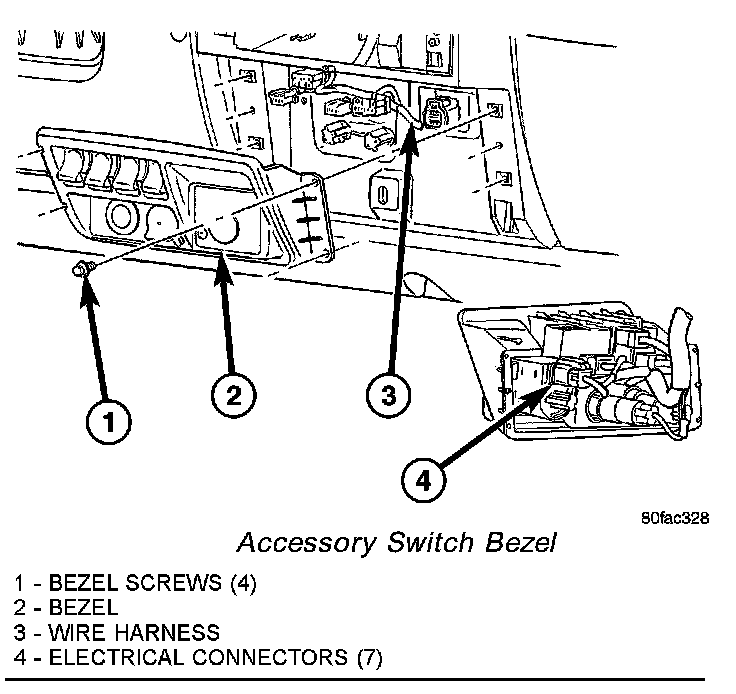 1

2

3

4

80fac328

Accessory Switch Bezel

1 - BEZEL SCREWS (4)
2 - BEZEL
3 - WIRE HARNESS
4 - ELECTRICAL CONNECTORS (7)