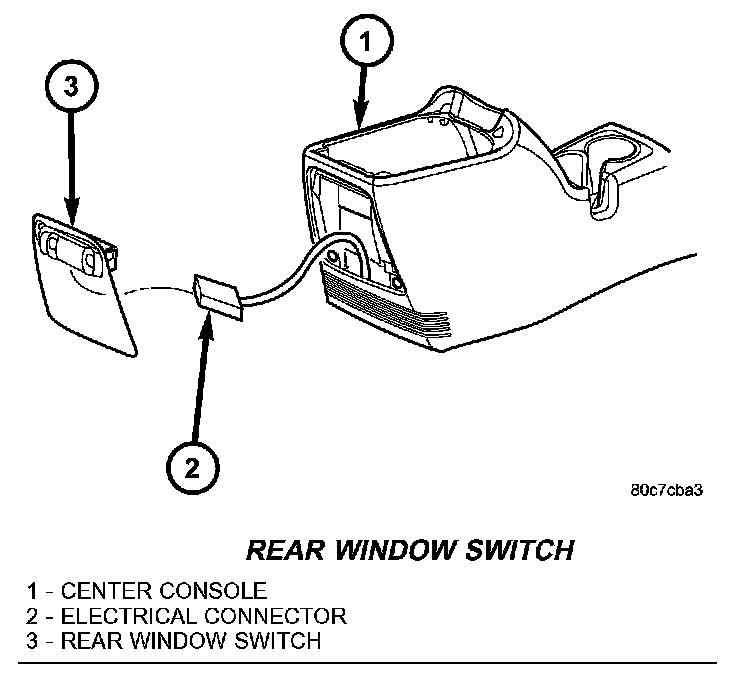 1

3

2

80c7cba3

REAR WINDOW SWITCH

1 - CENTER CONSOLE
2 - ELECTRICAL CONNECTOR
3 - REAR WINDOW SWITCH