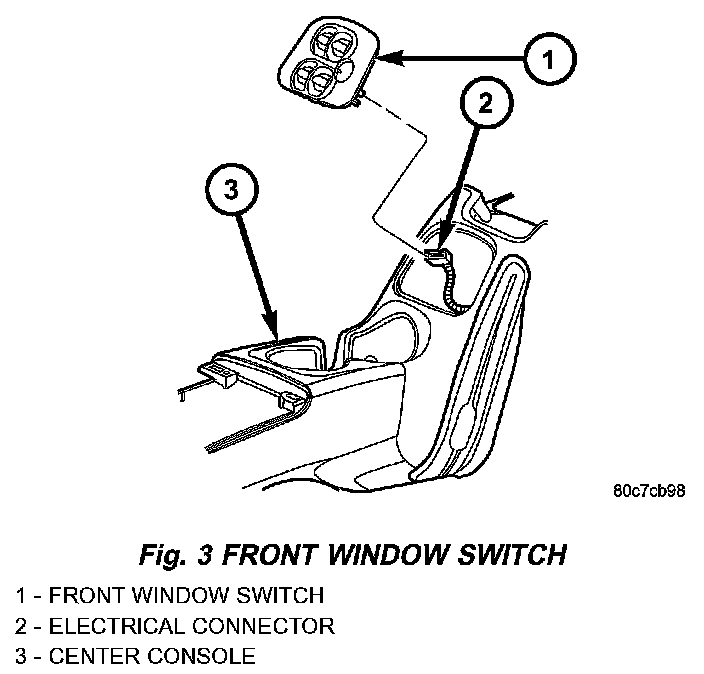 1

2

3

80c7cb98

Fig. 3 FRONT WINDOW SWITCH

1 - FRONT WINDOW SWITCH
2 - ELECTRICAL CONNECTOR
3 - CENTER CONSOLE