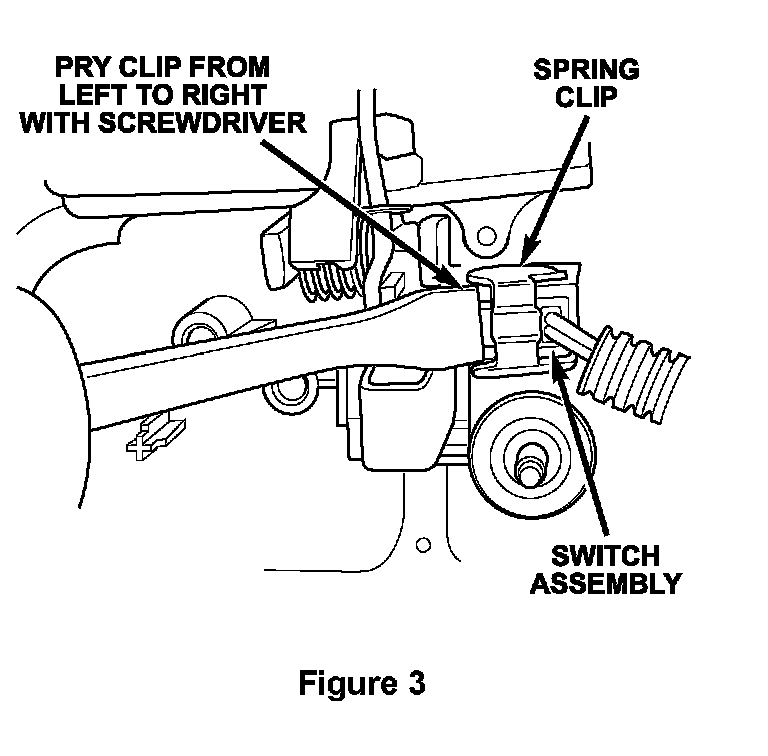 PRY CLIP FROM LEFT TO RIGHT WITH SCREWDRIVER

SPRING CLIP

SWITCH ASSEMBLY

Figure 3