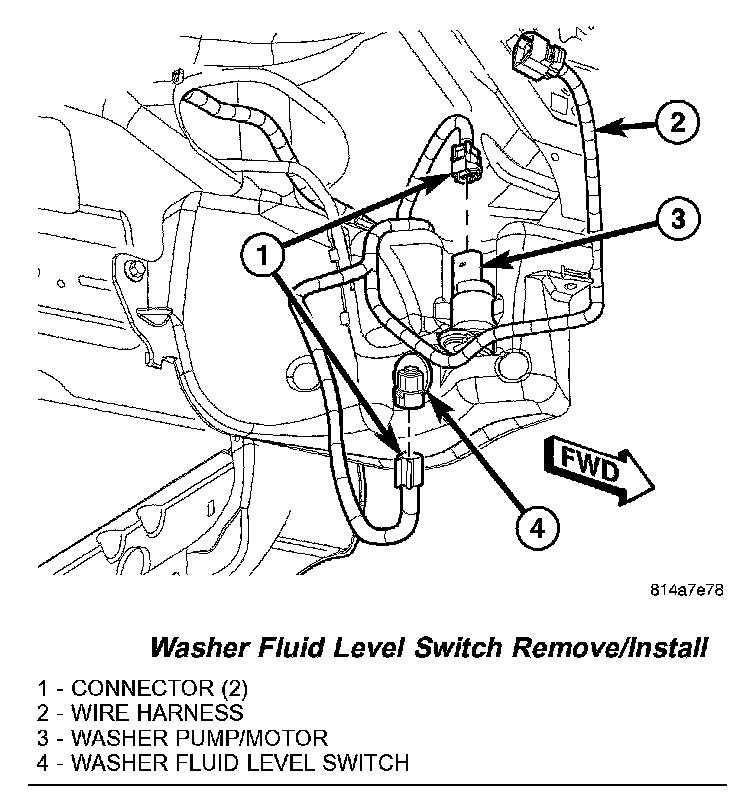 2

3

1

FWD

4

814a7e78

Washer Fluid Level Switch Remove/Install

1 - CONNECTOR (2)
2 - WIRE HARNESS
3 - WASHER PUMP/MOTOR
4 - WASHER FLUID LEVEL SWITCH