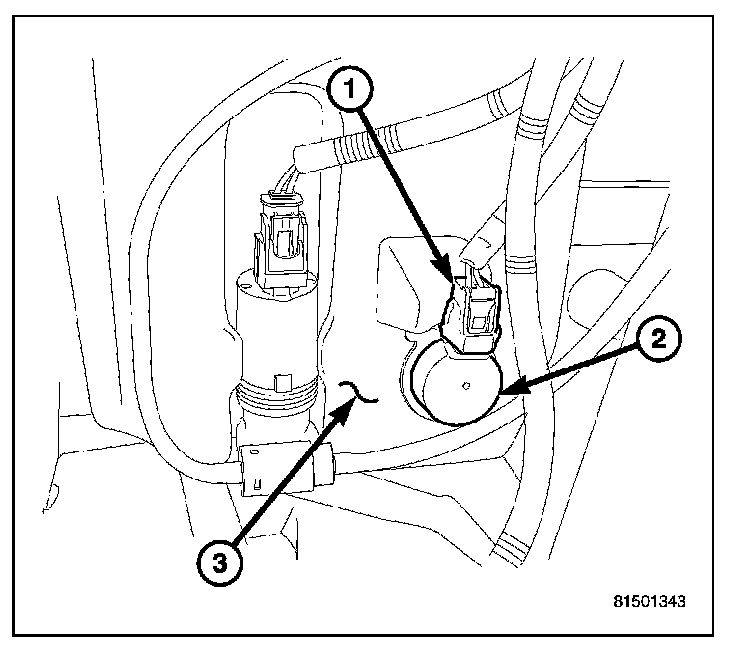 1
2
3
81501343