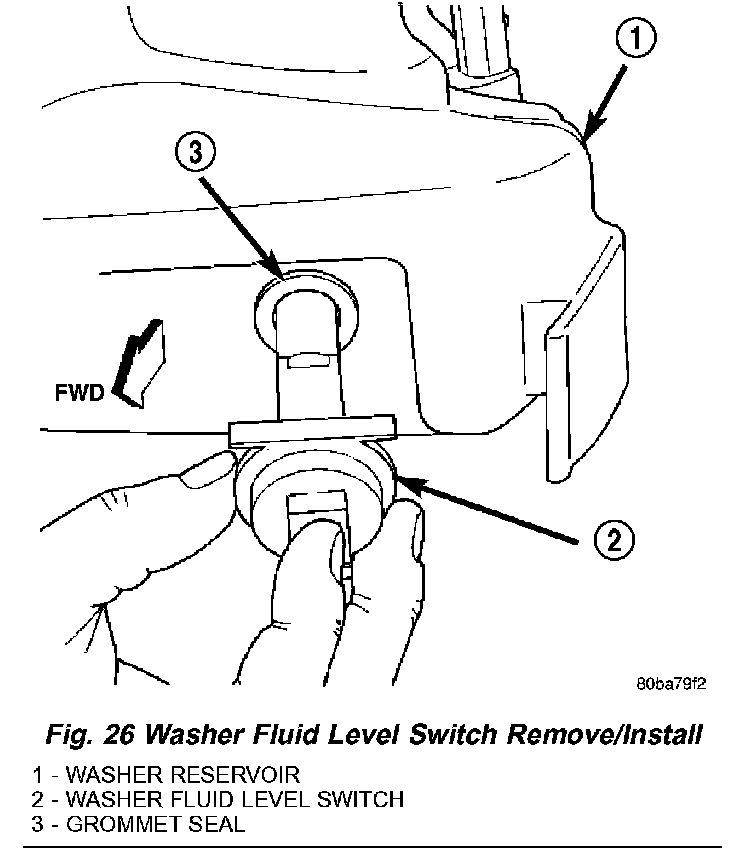 1

3

FWD

2

80ba79f2

Fig. 26 Washer Fluid Level Switch Remove/Install

1 - WASHER RESERVOIR
2 - WASHER FLUID LEVEL SWITCH
3 - GROMMET SEAL