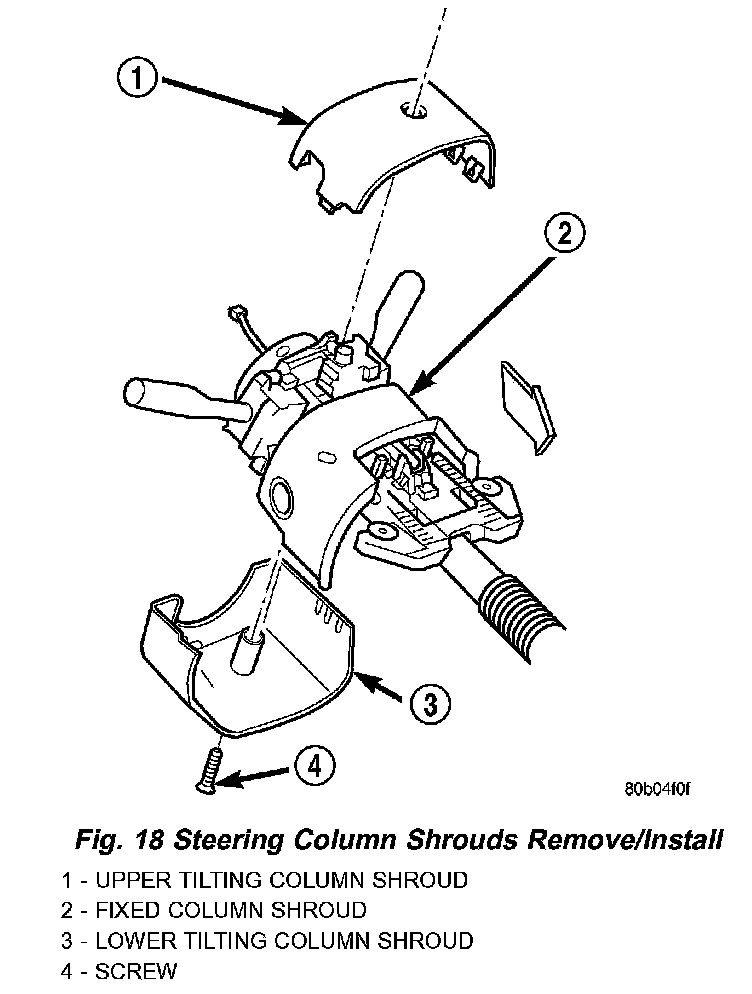 1

2

3

4

80b04f0f

Fig. 18 Steering Column Shrouds Remove/Install

1 - UPPER TILTING COLUMN SHROUD
2 - FIXED COLUMN SHROUD
3 - LOWER TILTING COLUMN SHROUD
4 - SCREW