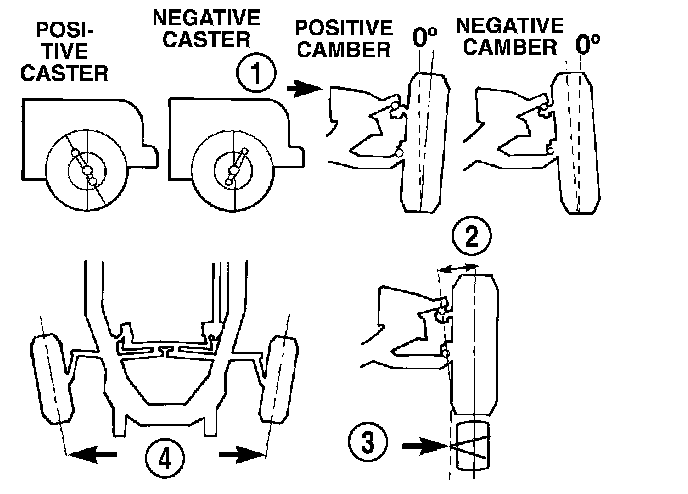 POSITIVE CASTER

NEGATIVE CASTER

1

POSITIVE CAMBER

0°

NEGATIVE CAMBER

0°

2

3

4